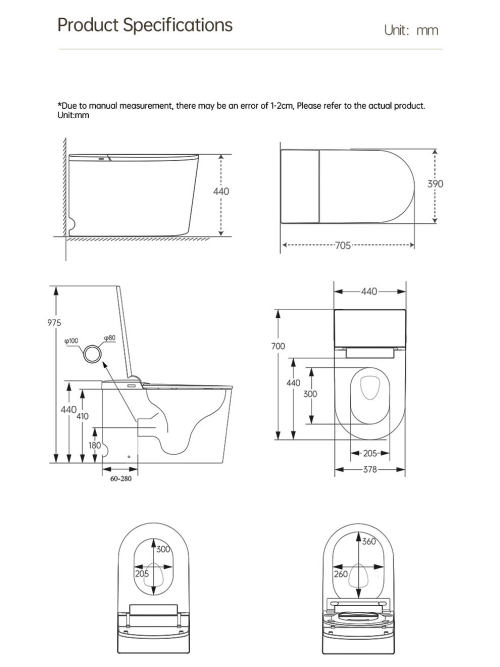 Product Specifications

Unit: mm

*Due to manual measurement, there may be an error of 1-2cm, Please refer to the actual product.
Unit:mm

440

390

705

975

φ100

φ80

440

410

180

60-280

440

700

440

300

205

378

300

205

360

260