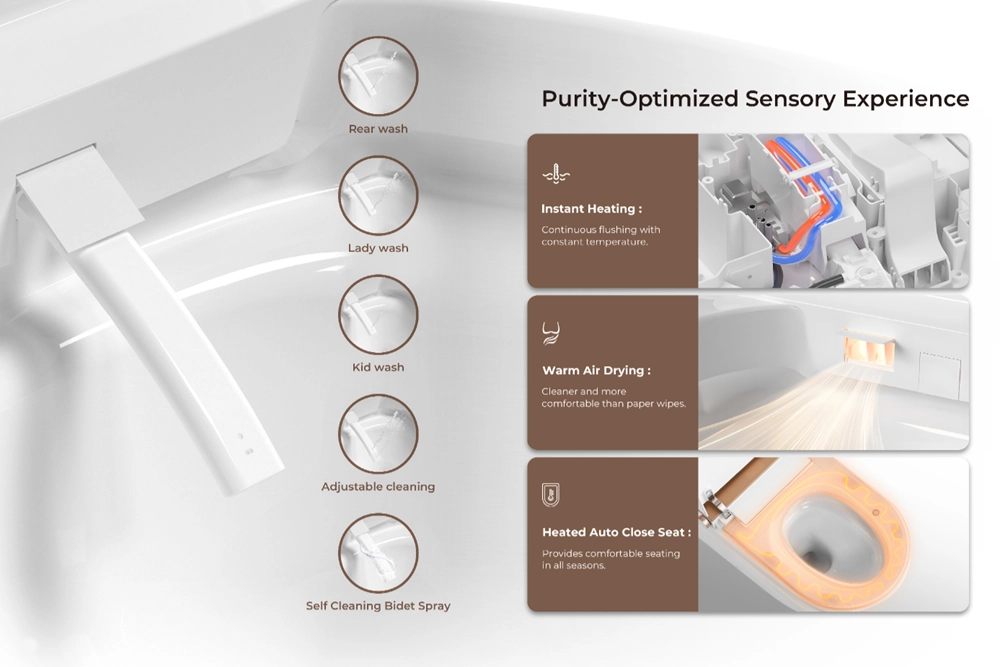 Rear wash

Lady wash

Kid wash

Adjustable cleaning

Self Cleaning Bidet Spray

Purity-Optimized Sensory Experience

Instant Heating :

Continuous flushing with constant temperature.

Warm Air Drying :

Cleaner and more comfortable than paper wipes.

Heated Auto Close Seat :

Provides comfortable seating in all seasons.